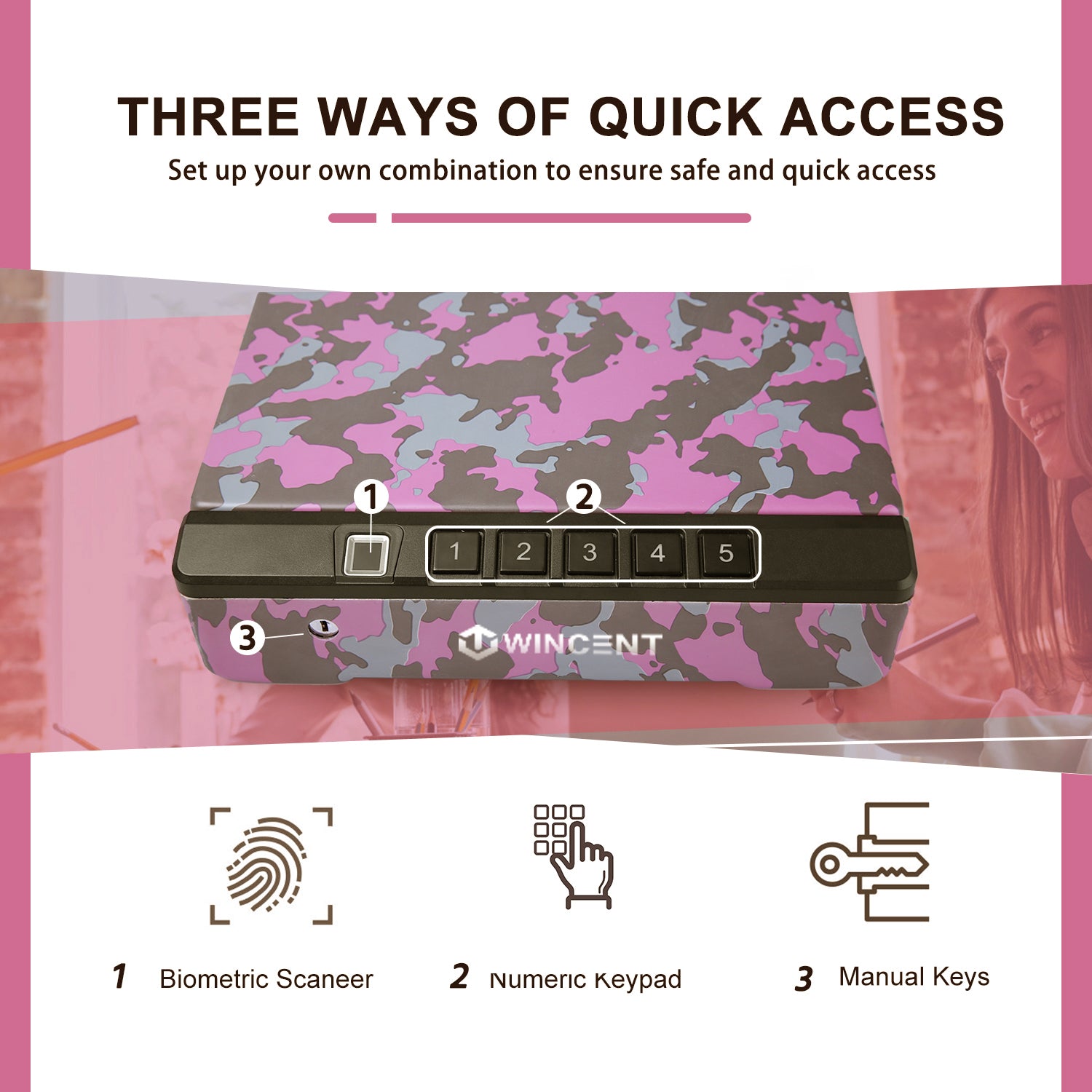 THREE WAYS OF QUICK ACCESS

Set up your own combination to ensure safe and quick access

1

2

1 2 3 4 5

3

WINCENT

1 Biometric Scaneer

2 Numeric Keypad

3 Manual Keys